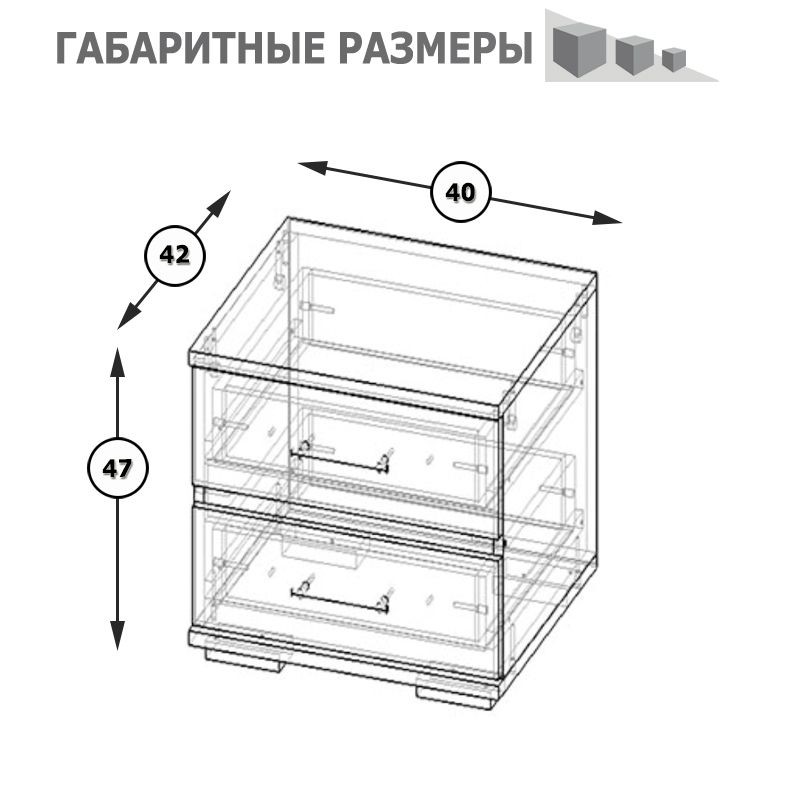 ГАБАРИТНЫЕ РАЗМЕРЫ

40

42

47