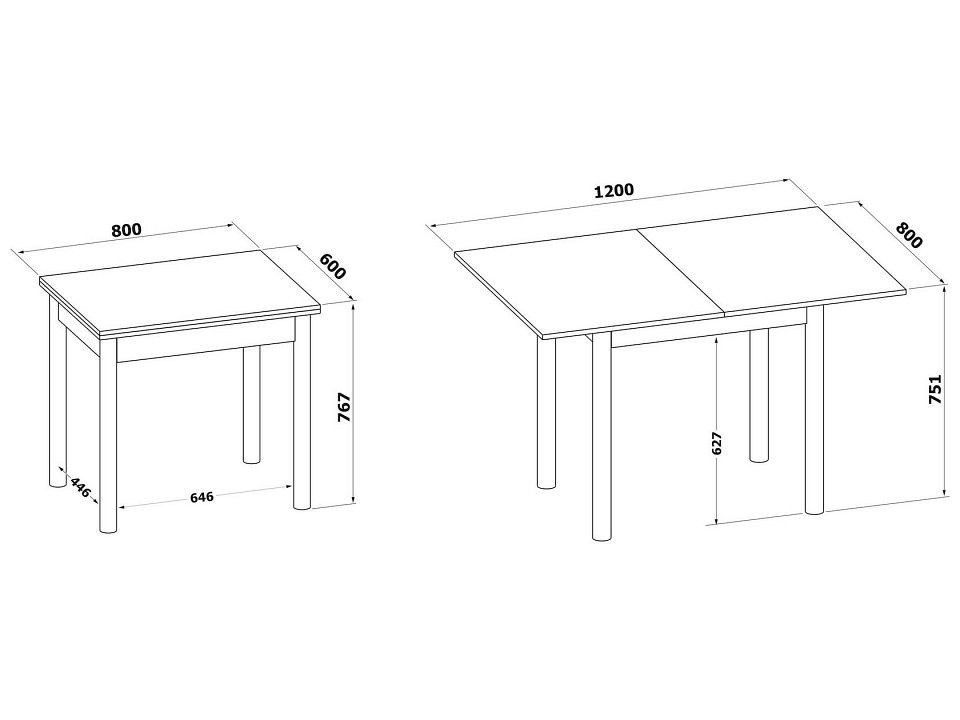 800
600
767
446
646

1200
800
751
627